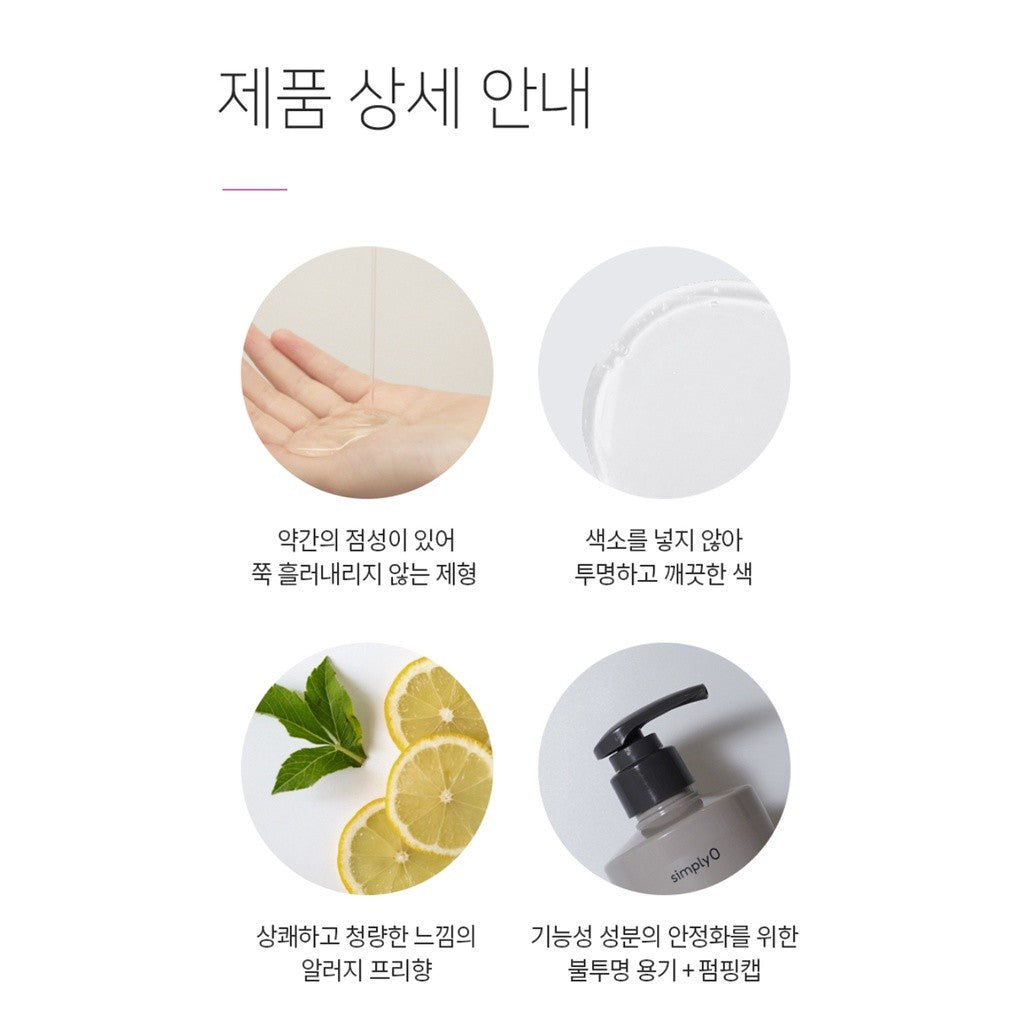 제품 상세 안내

약간의 점성이 있어
쭉 흘러내리지 않는 제형

색소를 넣지 않아
투명하고 깨끗한 색

상쾌하고 청량한 느낌의
알러지 프리향

simplyO

기능성 성분의 안정화를 위한
불투명 용기 + 펌핑캡