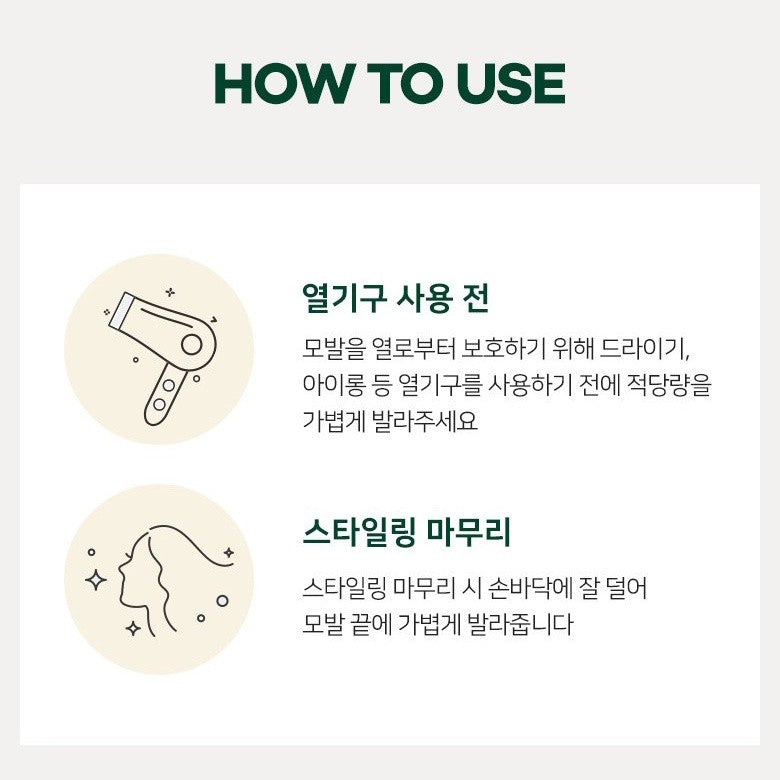 HOW TO USE

열기구 사용 전

모발을 열로부터 보호하기 위해 드라이기, 아이롱 등 열기구를 사용하기 전에 적당량을 가볍게 발라주세요

스타일링 마무리

스타일링 마무리 시 손바닥에 잘 덜어 모발 끝에 가볍게 발라줍니다