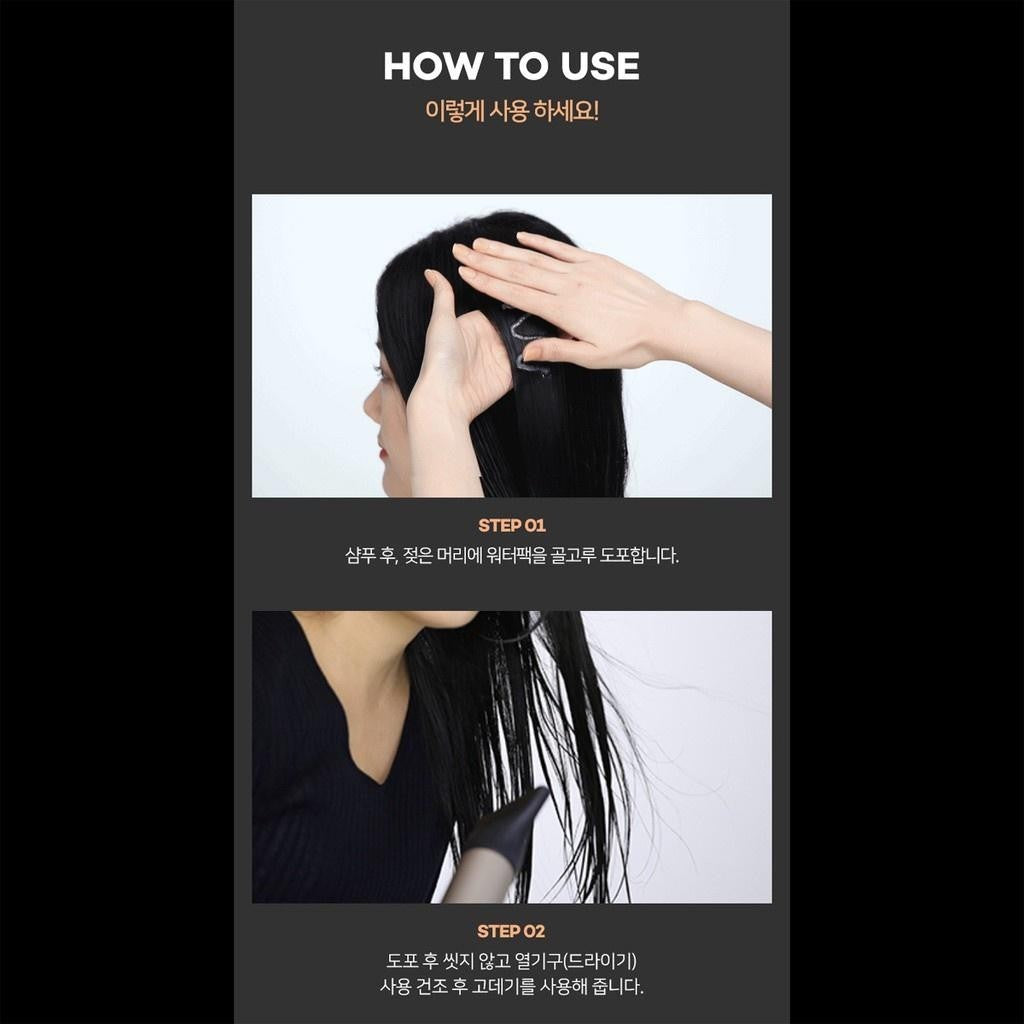 HOW TO USE

이렇게 사용 하세요!

STEP 01

샴푸 후, 젖은 머리에 워터팩을 골고루 도포합니다.

STEP 02

도포 후 씻지 않고 열기구(드라이기) 사용 건조 후 고데기를 사용해 줍니다.