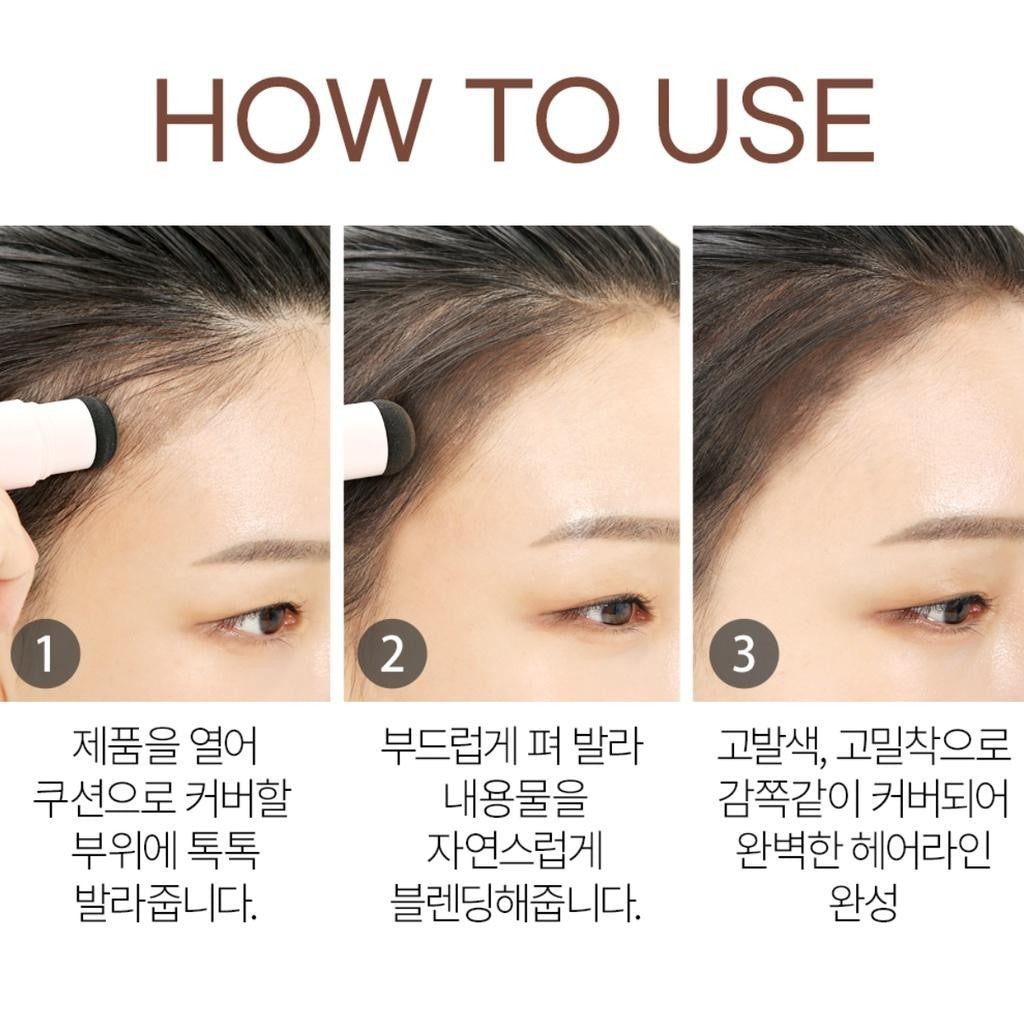 HOW TO USE

1

제품을 열어 쿠션으로 커버할 부위에 톡톡 발라줍니다.

2

부드럽게 펴 발라 내용물을 자연스럽게 블렌딩해줍니다.

3

고발색, 고밀착으로 감쪽같이 커버되어 완벽한 헤어라인 완성