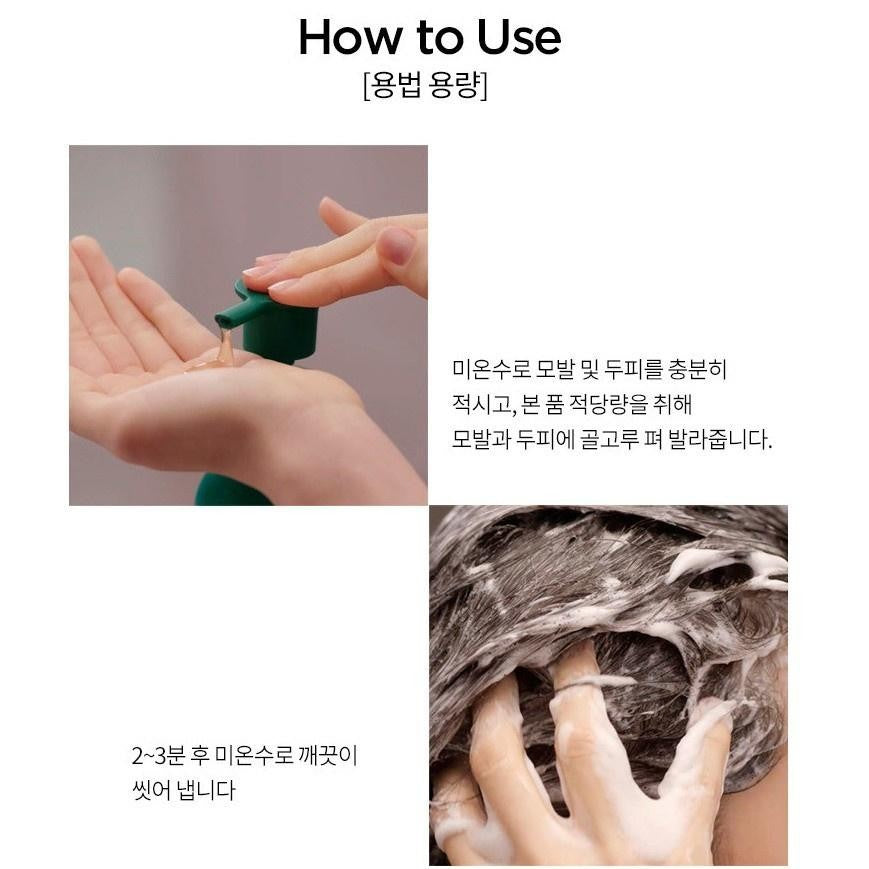 How to Use
[용법 용량]

미온수로 모발 및 두피를 충분히 적시고, 본 품 적당량을 취해 모발과 두피에 골고루 펴 발라줍니다.

2~3분 후 미온수로 깨끗이 씻어 냅니다