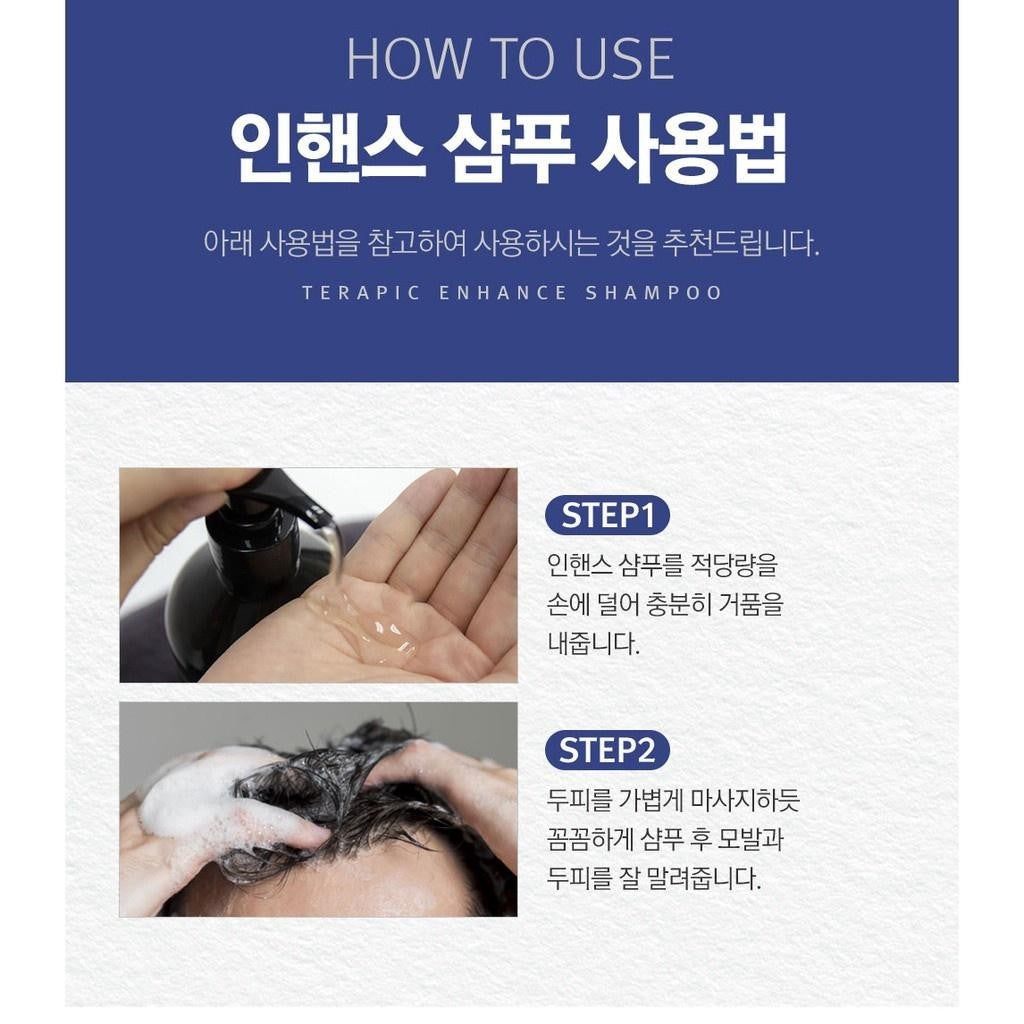 HOW TO USE
인핸스 샴푸 사용법

아래 사용법을 참고하여 사용하시는 것을 추천드립니다.

TERAPIC ENHANCE SHAMPOO

STEP1
인핸스 샴푸를 적당량을 손에 덜어 충분히 거품을 내줍니다.

STEP2
두피를 가볍게 마사지하듯 꼼꼼하게 샴푸 후 모발과 두피를 잘 말려줍니다.