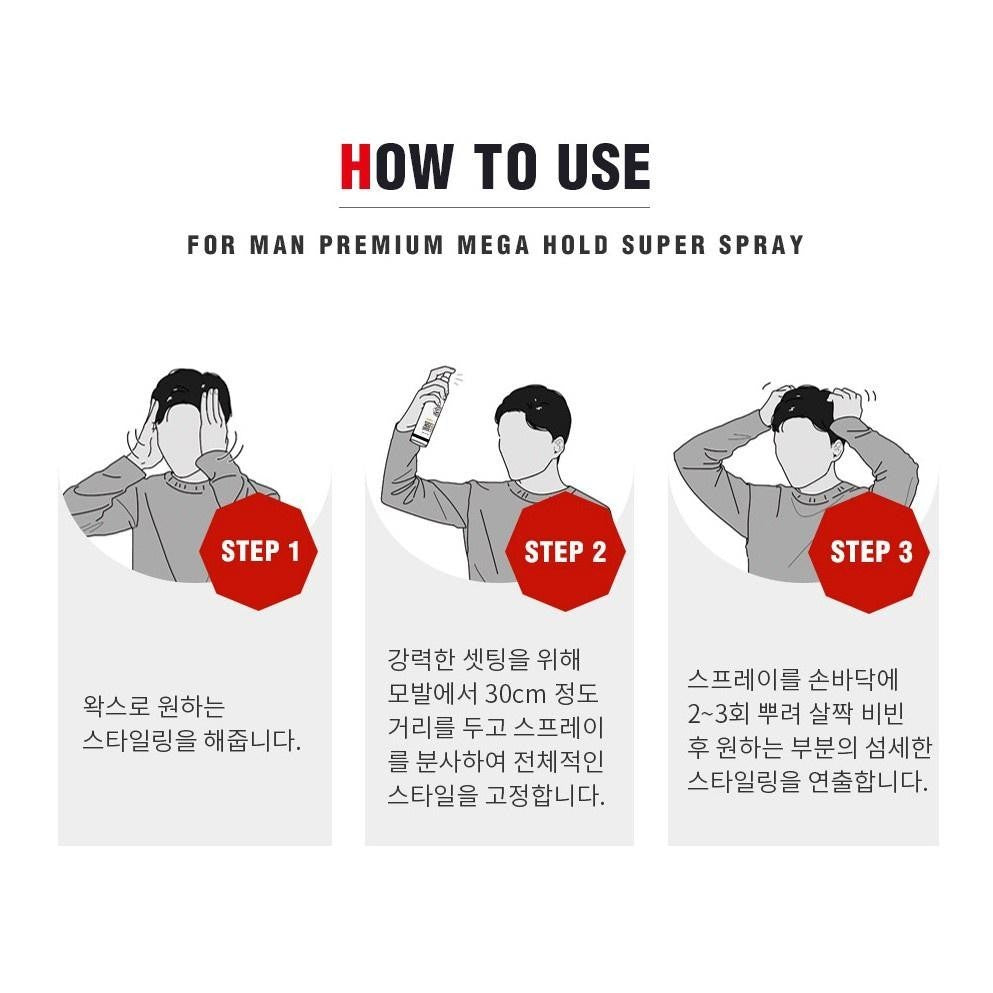 HOW TO USE

FOR MAN PREMIUM MEGA HOLD SUPER SPRAY

STEP 1

왁스로 원하는 스타일링을 해줍니다.

STEP 2

강력한 셋팅을 위해 모발에서 30cm 정도 거리를 두고 스프레이를 분사하여 전체적인 스타일을 고정합니다.

STEP 3

스프레이를 손바닥에 2~3회 뿌려 살짝 비빈 후 원하는 부분의 섬세한 스타일링을 연출합니다.