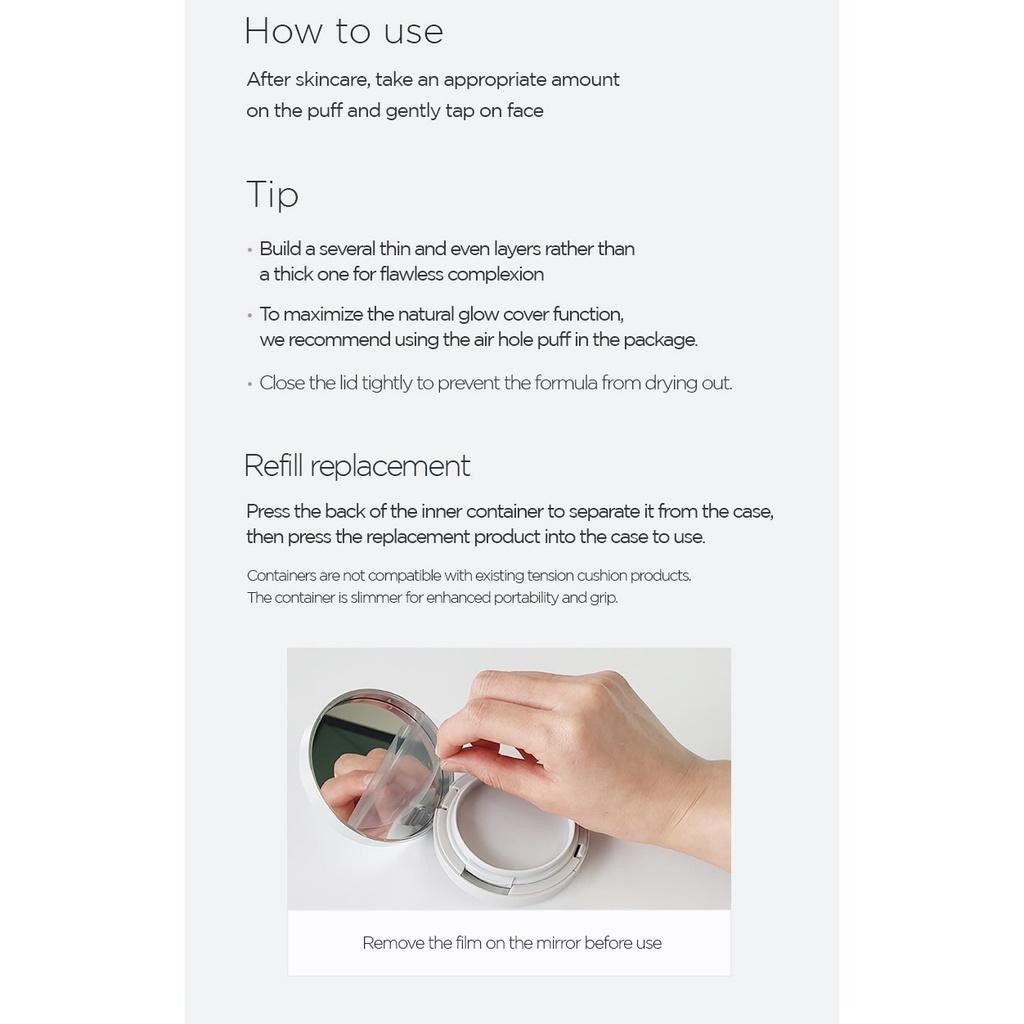 How to use

After skincare, take an appropriate amount on the puff and gently tap on face

Tip

• Build a several thin and even layers rather than a thick one for flawless complexion

• To maximize the natural glow cover function, we recommend using the air hole puff in the package.

• Close the lid tightly to prevent the formula from drying out.

Refill replacement

Press the back of the inner container to separate it from the case, then press the replacement product into the case to use.

Containers are not compatible with existing tension cushion products. The container is slimmer for enhanced portability and grip.

Remove the film on the mirror before use