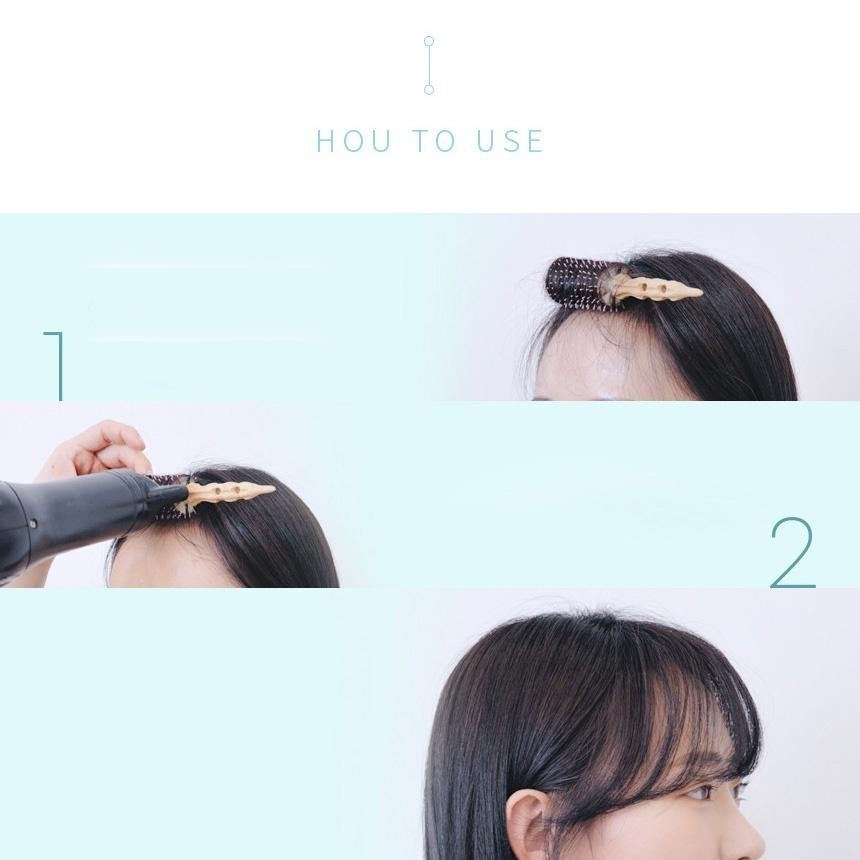 HOU TO USE

1

2