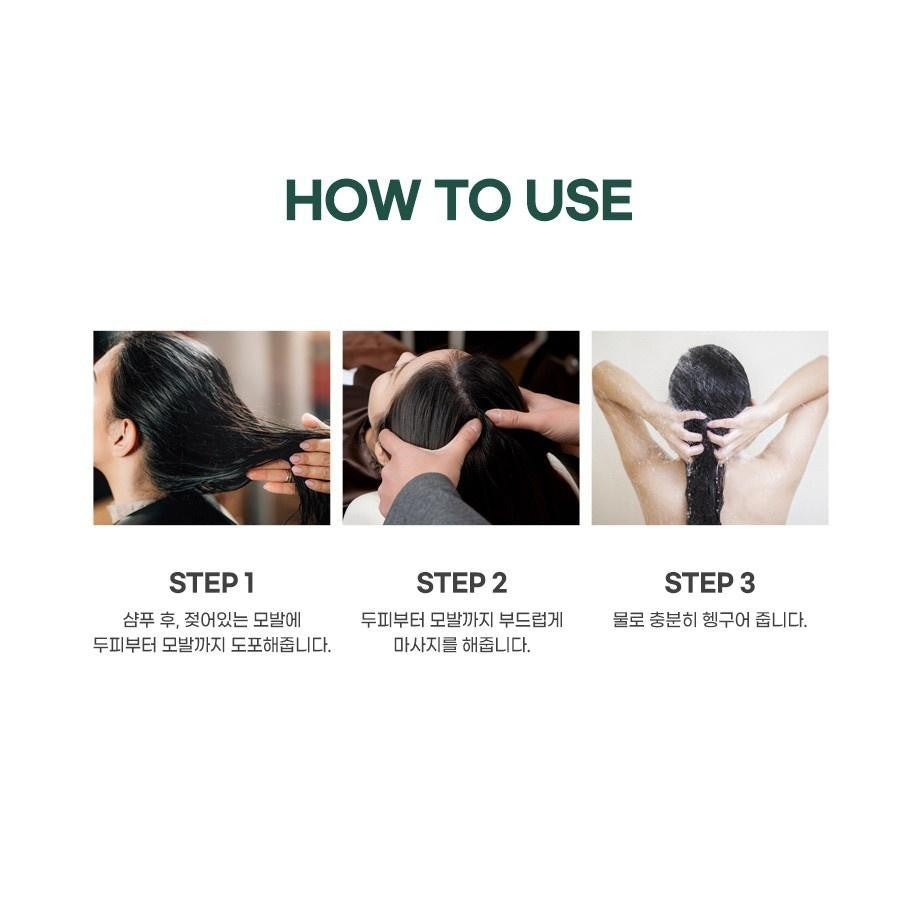 HOW TO USE

STEP 1

샴푸 후, 젖어있는 모발에
두피부터 모발까지 도포해줍니다.

STEP 2

두피부터 모발까지 부드럽게
마사지를 해줍니다.

STEP 3

물로 충분히 헹구어 줍니다.