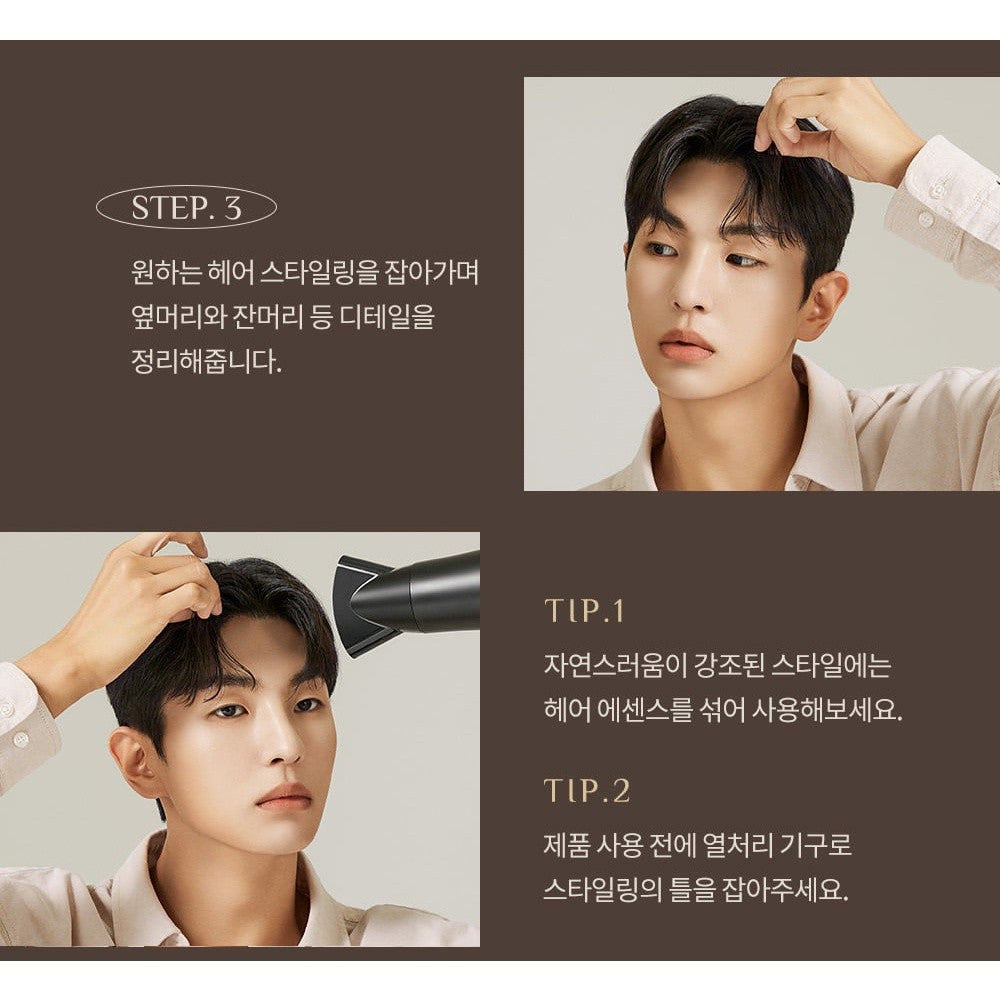 STEP. 3

원하는 헤어 스타일링을 잡아가며 옆머리와 잔머리 등 디테일을 정리해줍니다.

TIP.1

자연스러움이 강조된 스타일에는 헤어 에센스를 섞어 사용해보세요.

TIP.2

제품 사용 전에 열처리 기구로 스타일링의 틀을 잡아주세요.