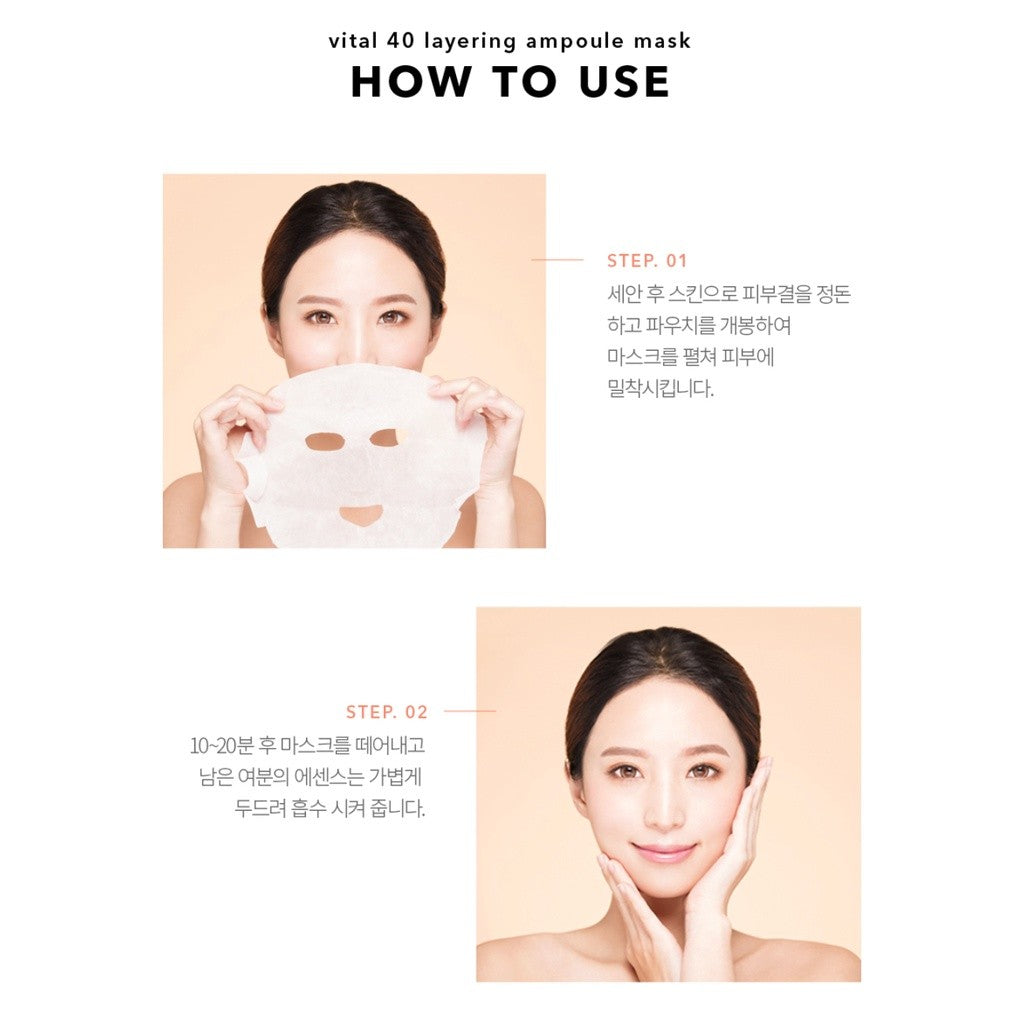 vital 40 layering ampoule mask
HOW TO USE

STEP. 01
세안 후 스킨으로 피부결을 정돈하고 파우치를 개봉하여 마스크를 펼쳐 피부에 밀착시킵니다.

STEP. 02
10~20분 후 마스크를 떼어내고 남은 여분의 에센스는 가볍게 두드려 흡수 시켜 줍니다.