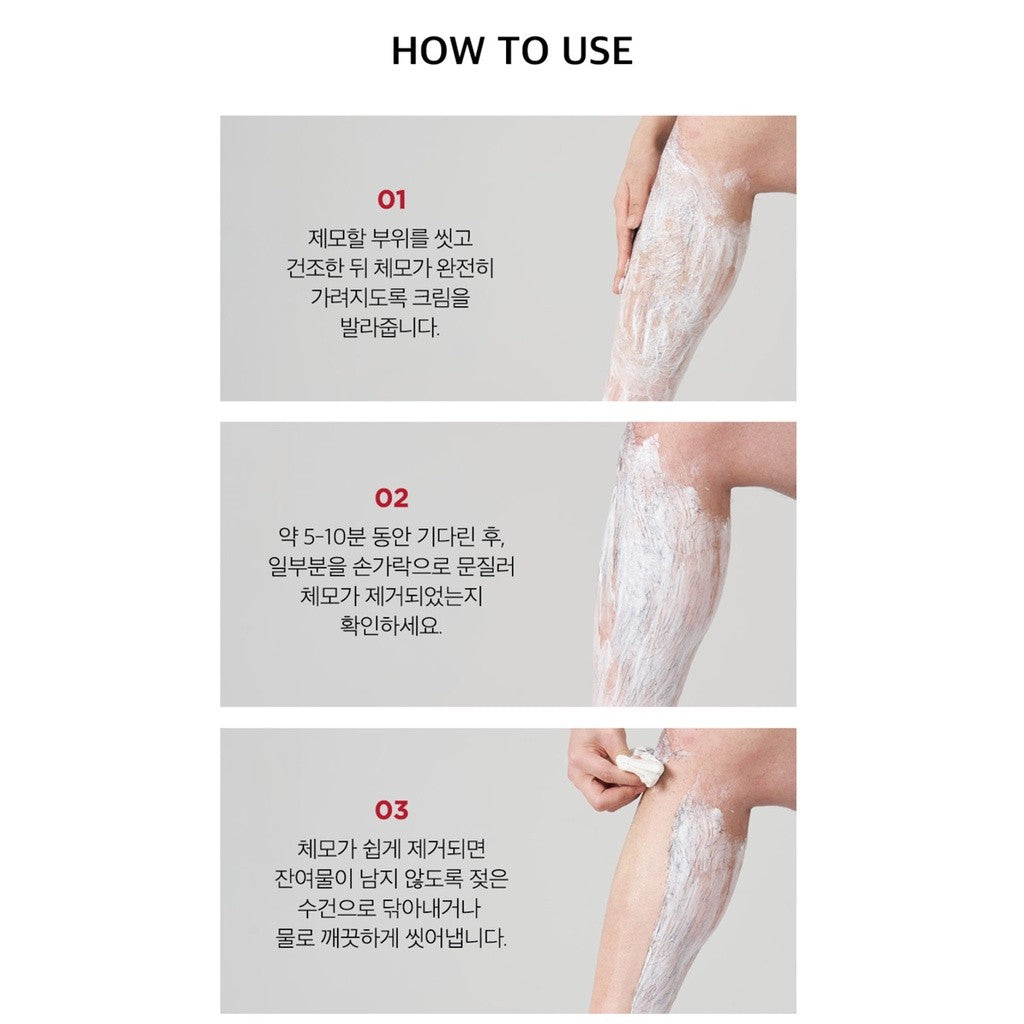 HOW TO USE

01

제모할 부위를 씻고 건조한 뒤 체모가 완전히 가려지도록 크림을 발라줍니다.

02

약 5-10분 동안 기다린 후, 일부분을 손가락으로 문질러 체모가 제거되었는지 확인하세요.

03

체모가 쉽게 제거되면 잔여물이 남지 않도록 젖은 수건으로 닦아내거나 물로 깨끗하게 씻어냅니다.