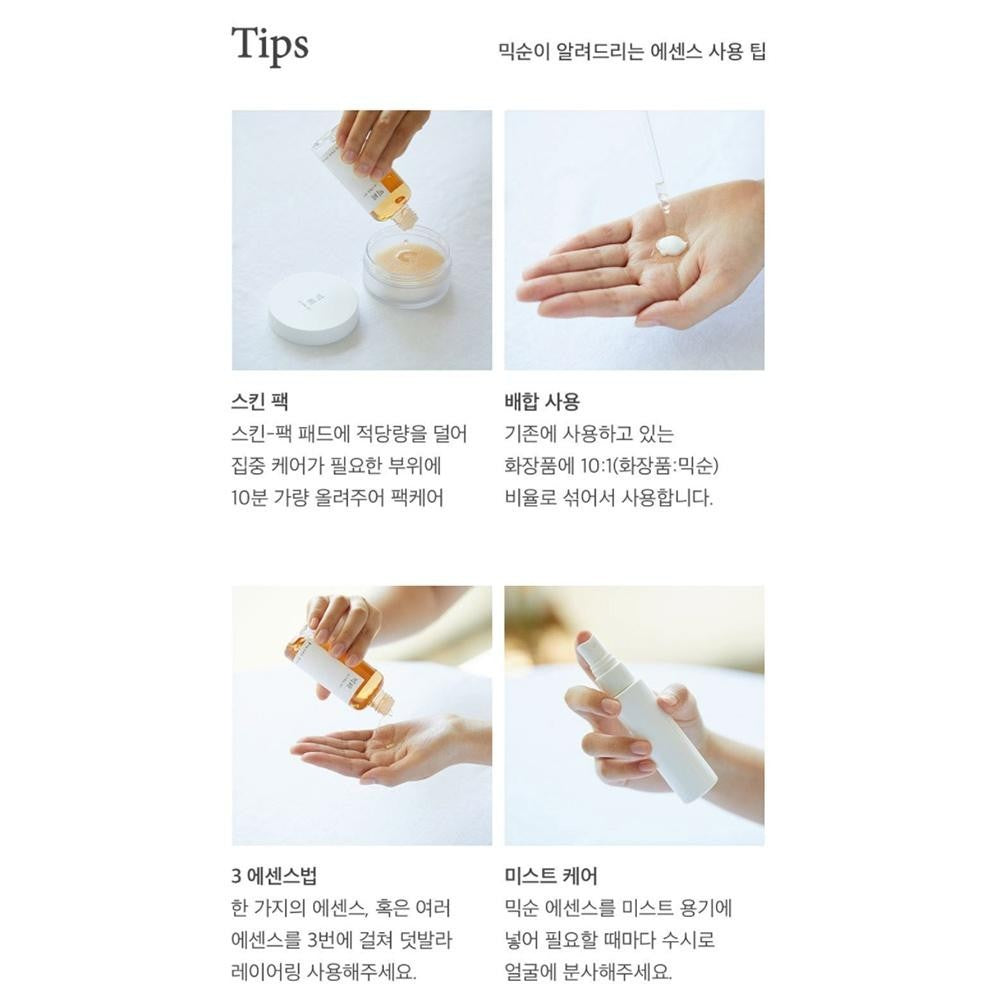 Tips

믹순이 알려드리는 에센스 사용 팁

스킨 팩
스킨-팩 패드에 적당량을 덜어 집중 케어가 필요한 부위에 10분 가량 올려주어 팩케어

배합 사용
기존에 사용하고 있는 화장품에 10:1(화장품:믹순) 비율로 섞어서 사용합니다.

3 에센스법
한 가지의 에센스, 혹은 여러 에센스를 3번에 걸쳐 덧발라 레이어링 사용해주세요.

미스트 케어
믹순 에센스를 미스트 용기에 넣어 필요할 때마다 수시로 얼굴에 분사해주세요.