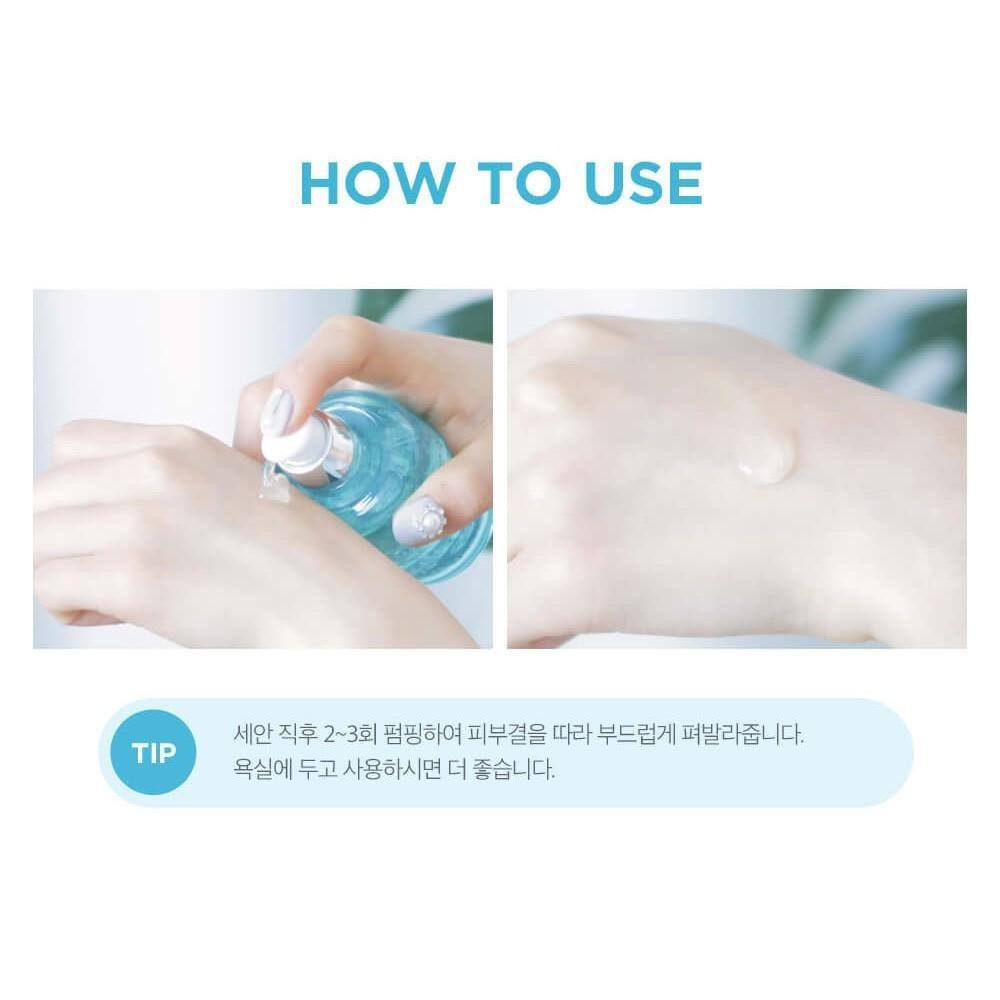 HOW TO USE

TIP

세안 직후 2~3회 펌핑하여 피부결을 따라 부드럽게 펴발라줍니다.
욕실에 두고 사용하시면 더 좋습니다.