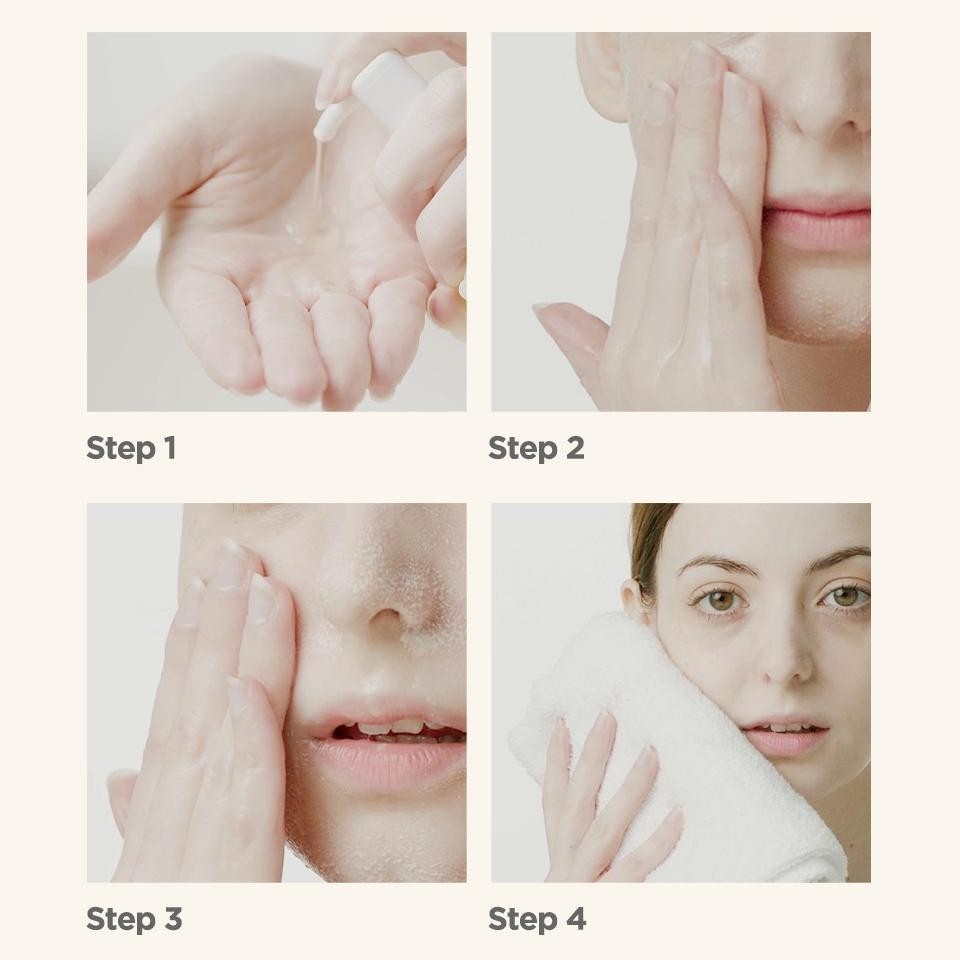 Step 1

Step 2

Step 3

Step 4