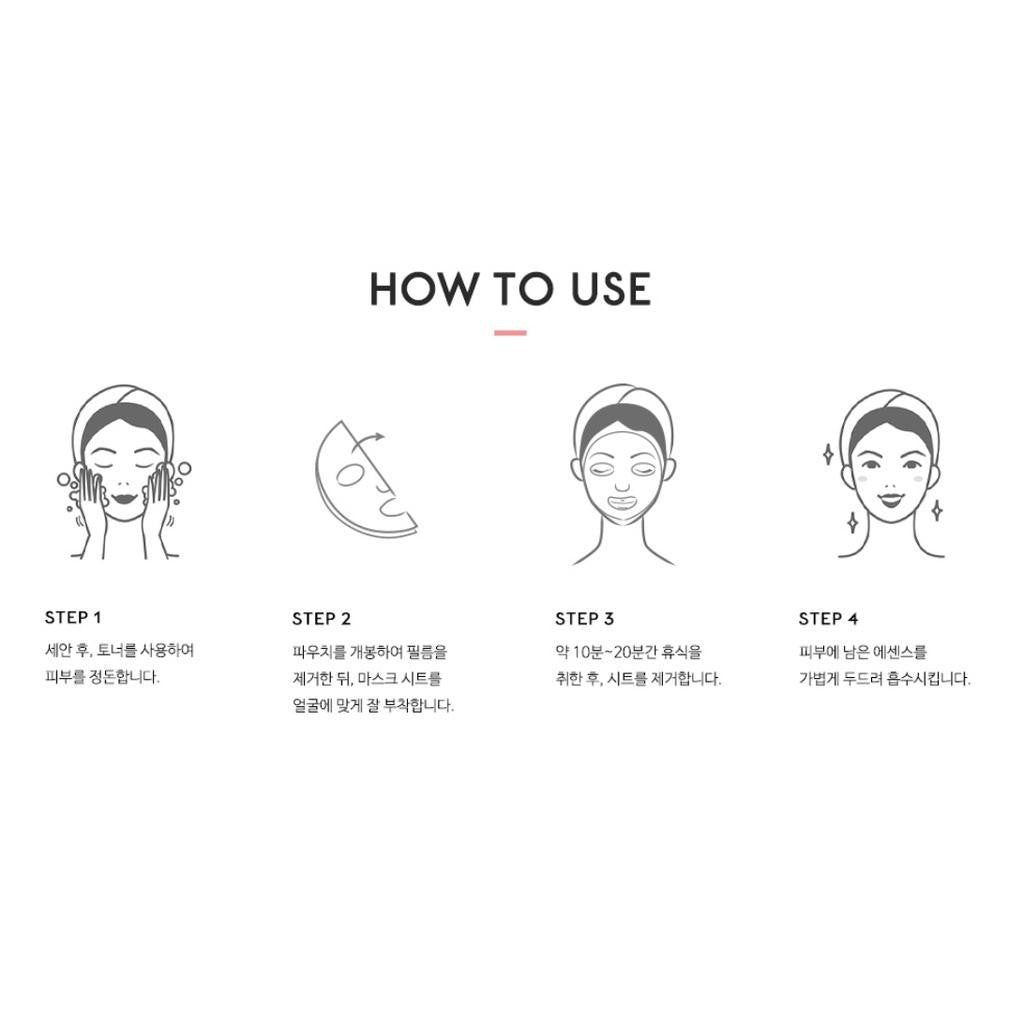 HOW TO USE

STEP 1
세안 후, 토너를 사용하여 피부를 정돈합니다.

STEP 2
파우치를 개봉하여 필름을 제거한 뒤, 마스크 시트를 얼굴에 맞게 잘 부착합니다.

STEP 3
약 10분~20분간 휴식을 취한 후, 시트를 제거합니다.

STEP 4
피부에 남은 에센스를 가볍게 두드려 흡수시킵니다.