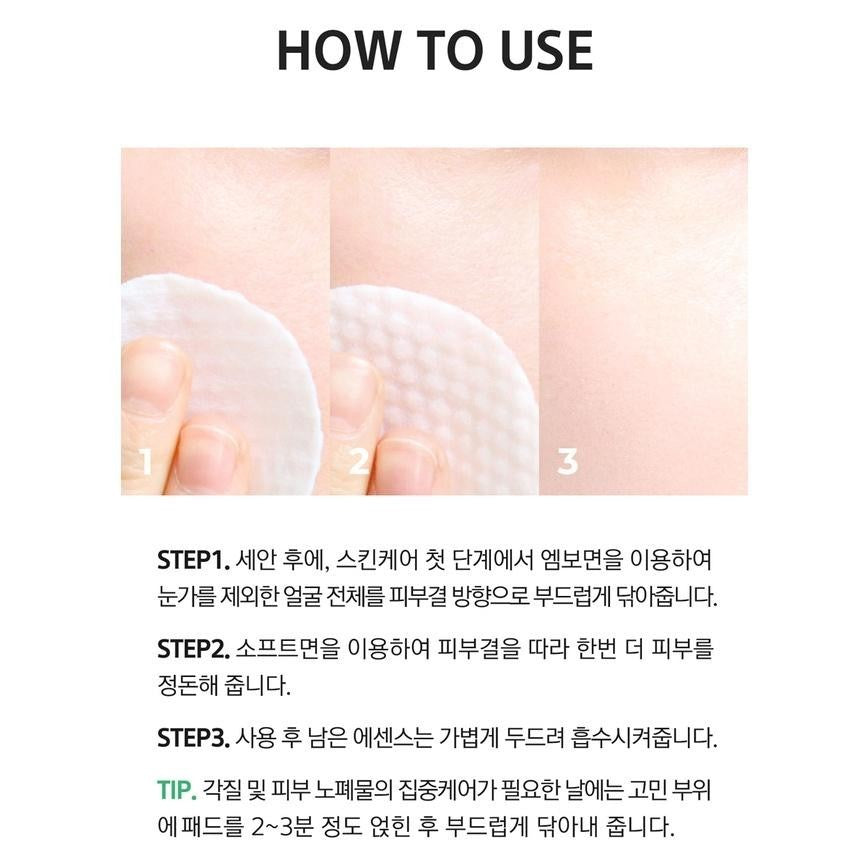 HOW TO USE

1

2

3

STEP1. 세안 후에, 스킨케어 첫 단계에서 엠보면을 이용하여 눈가를 제외한 얼굴 전체를 피부결 방향으로 부드럽게 닦아줍니다.

STEP2. 소프트면을 이용하여 피부결을 따라 한번 더 피부를 정돈해 줍니다.

STEP3. 사용 후 남은 에센스는 가볍게 두드려 흡수시켜줍니다.

TIP. 각질 및 피부 노폐물의 집중케어가 필요한 날에는 고민 부위에 패드를 2~3분 정도 얹힌 후 부드럽게 닦아내 줍니다.