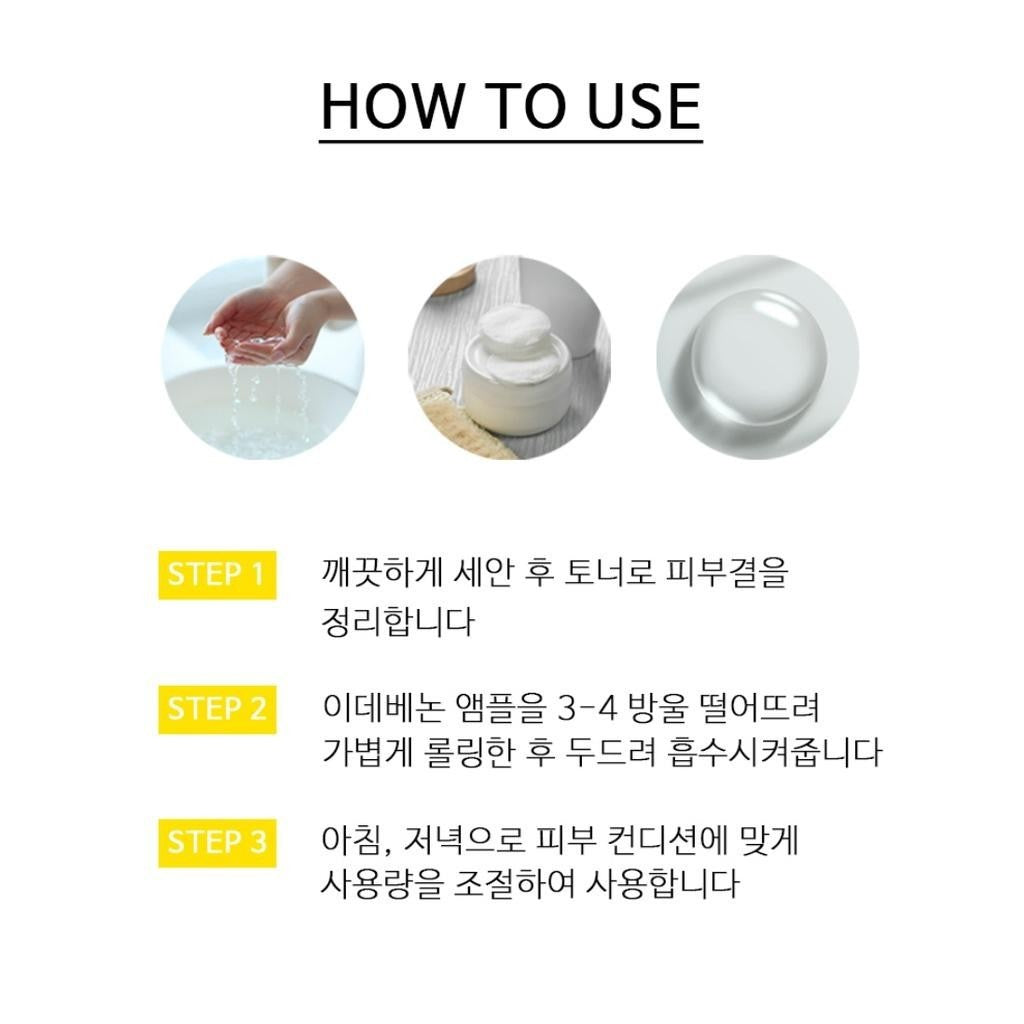 HOW TO USE

STEP 1 깨끗하게 세안 후 토너로 피부결을 정리합니다

STEP 2 이데베논 앰플을 3-4 방울 떨어뜨려 가볍게 롤링한 후 두드려 흡수시켜줍니다

STEP 3 아침, 저녁으로 피부 컨디션에 맞게 사용량을 조절하여 사용합니다