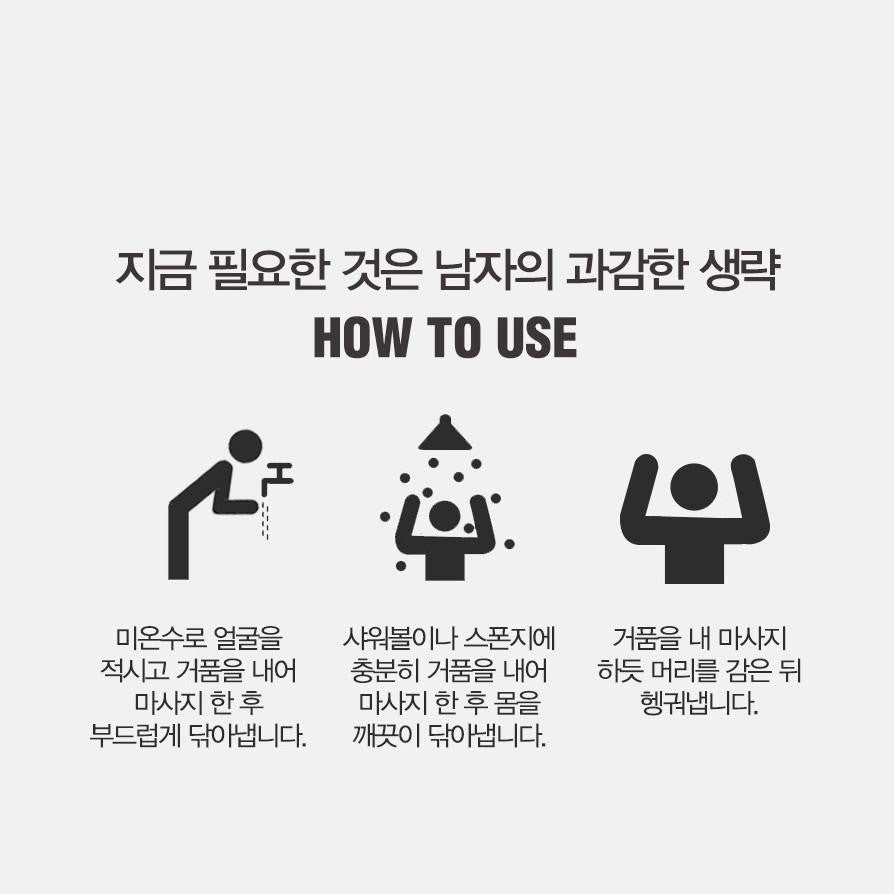 지금 필요한 것은 남자의 과감한 생략
HOW TO USE

미온수로 얼굴을 적시고 거품을 내어 마사지 한 후 부드럽게 닦아냅니다.

샤워볼이나 스폰지에 충분히 거품을 내어 마사지 한 후 몸을 깨끗이 닦아냅니다.

거품을 내 마사지 하듯 머리를 감은 뒤 헹궈냅니다.