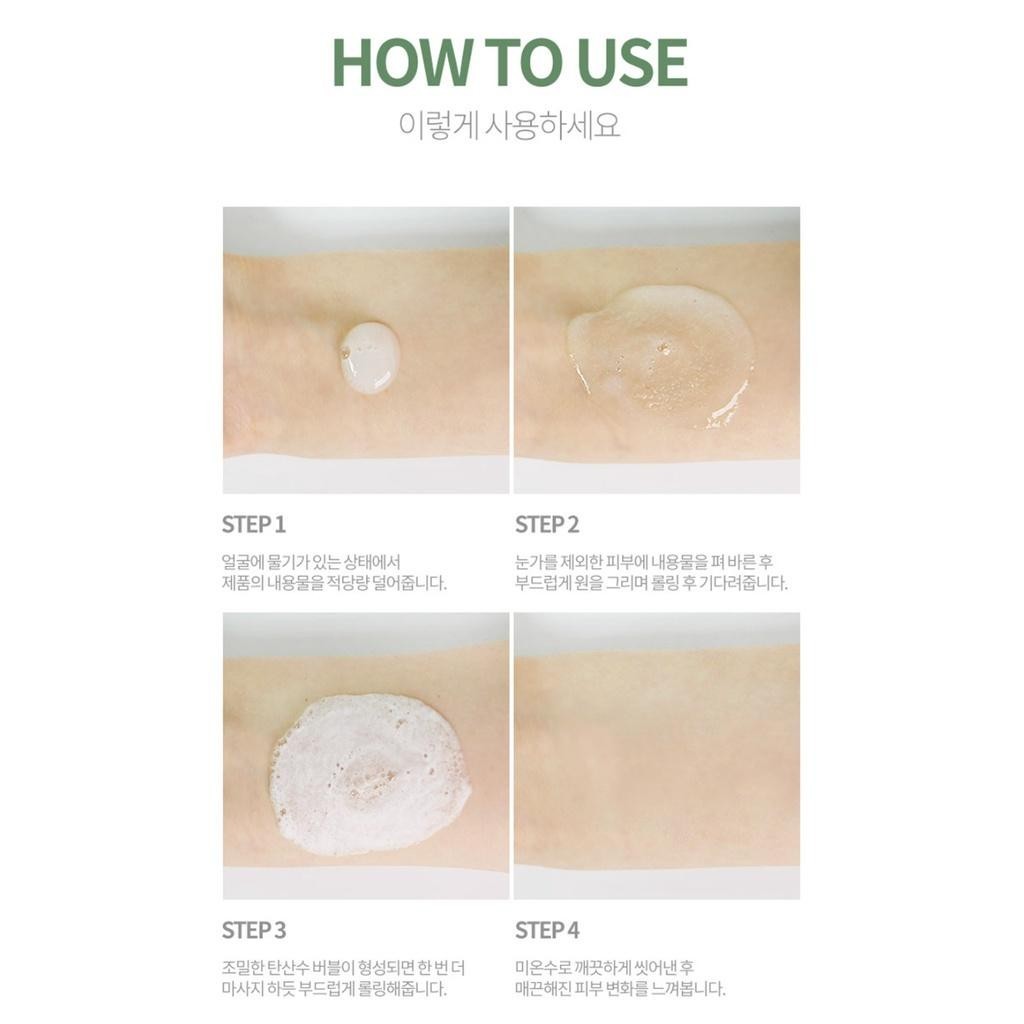 HOW TO USE
이렇게 사용하세요

STEP 1
얼굴에 물기가 있는 상태에서 제품의 내용물을 적당량 덜어줍니다.

STEP 2
눈가를 제외한 피부에 내용물을 펴 바른 후 부드럽게 원을 그리며 롤링 후 기다려줍니다.

STEP 3
조밀한 탄산수 버블이 형성되면 한 번 더 마사지 하듯 부드럽게 롤링해줍니다.

STEP 4
미온수로 깨끗하게 씻어낸 후 매끈해진 피부 변화를 느껴봅니다.