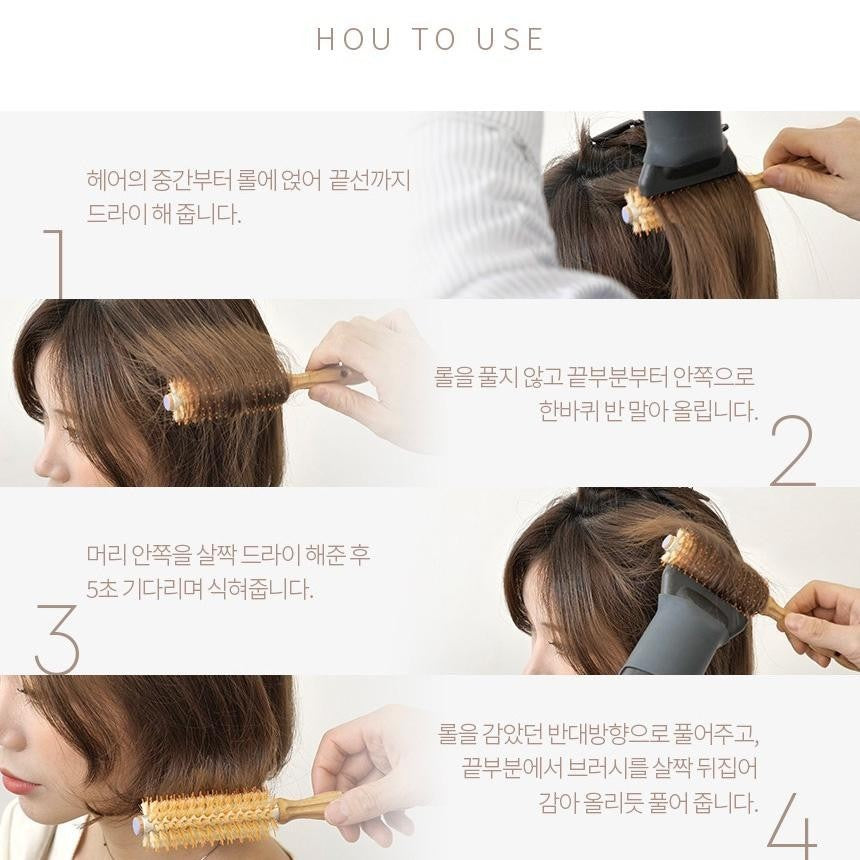 HOU TO USE

헤어의 중간부터 롤에 얹어 끝선까지 드라이 해 줍니다.

1

롤을 풀지 않고 끝부분부터 안쪽으로 한바퀴 반 말아 올립니다.

2

머리 안쪽을 살짝 드라이 해준 후 5초 기다리며 식혀줍니다.

3

롤을 감았던 반대방향으로 풀어주고, 끝부분에서 브러시를 살짝 뒤집어 감아 올리듯 풀어 줍니다.

4