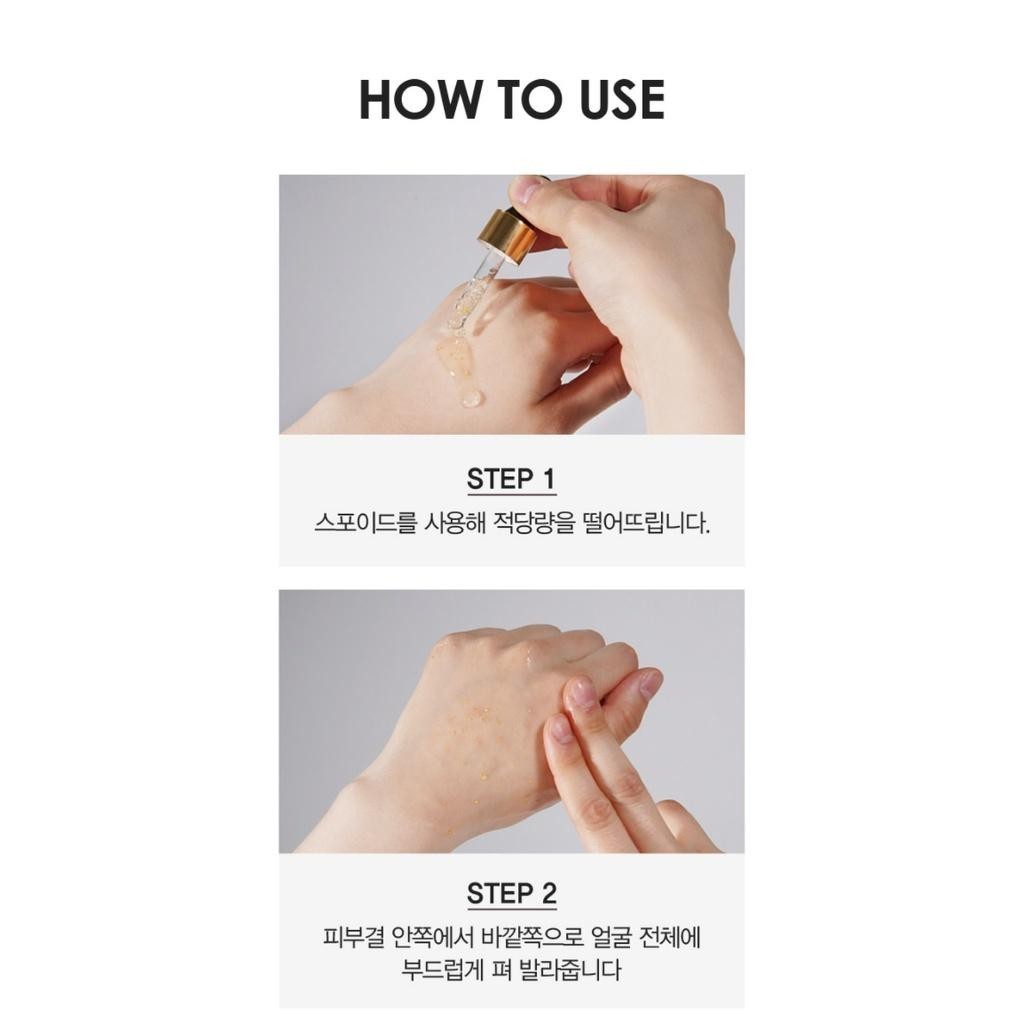 HOW TO USE

STEP 1
스포이드를 사용해 적당량을 떨어뜨립니다.

STEP 2
피부결 안쪽에서 바깥쪽으로 얼굴 전체에 부드럽게 펴 발라줍니다