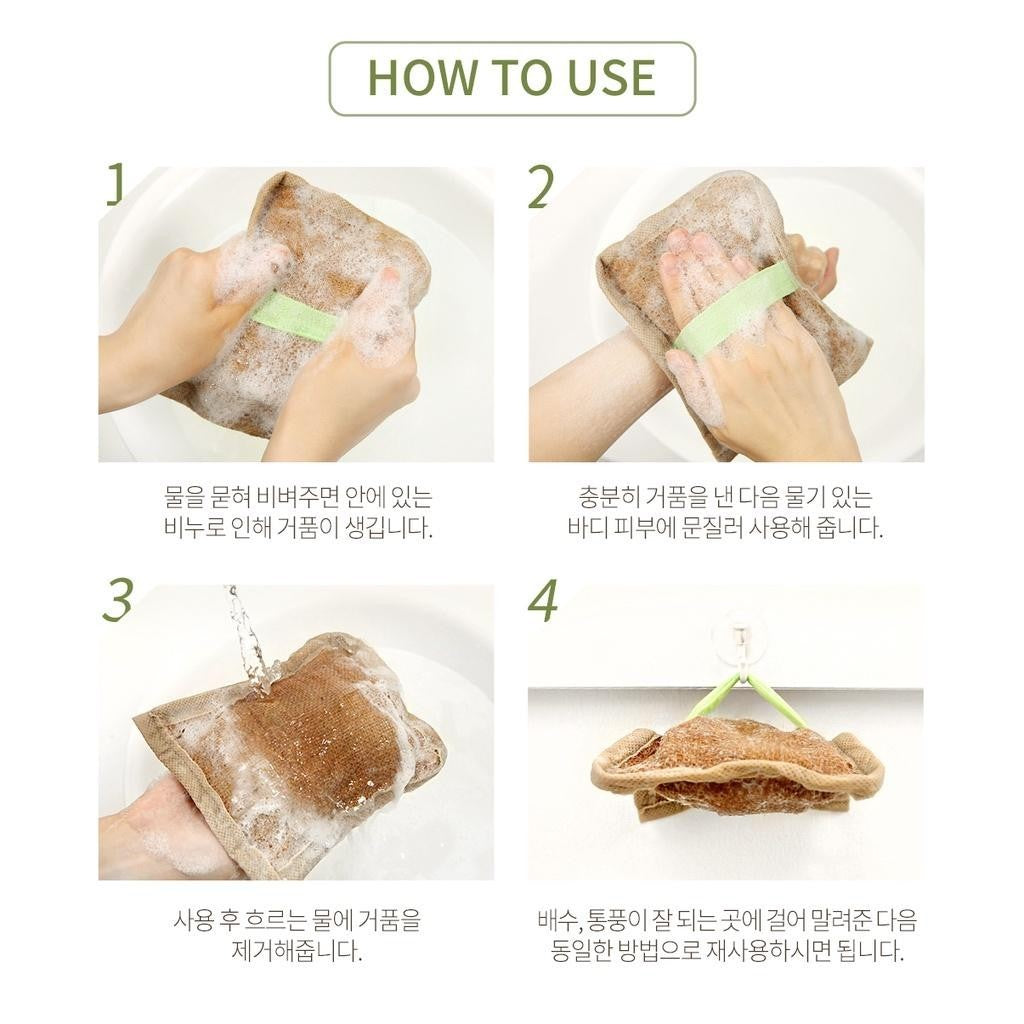 HOW TO USE

1

물을 묻혀 비벼주면 안에 있는 비누로 인해 거품이 생깁니다.

2

충분히 거품을 낸 다음 물기 있는 바디 피부에 문질러 사용해 줍니다.

3

사용 후 흐르는 물에 거품을 제거해줍니다.

4

배수, 통풍이 잘 되는 곳에 걸어 말려준 다음 동일한 방법으로 재사용하시면 됩니다.