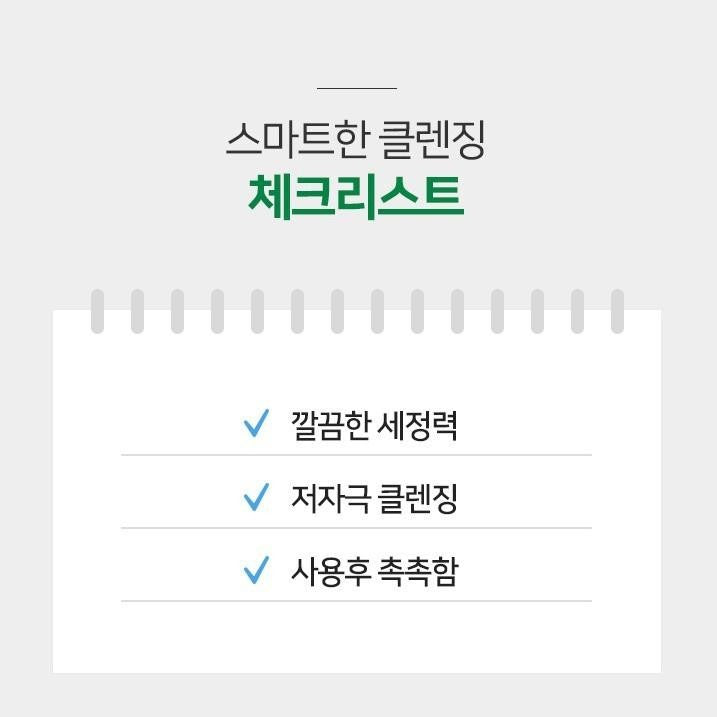 스마트한 클렌징
체크리스트

✓ 깔끔한 세정력

✓ 저자극 클렌징

✓ 사용후 촉촉함