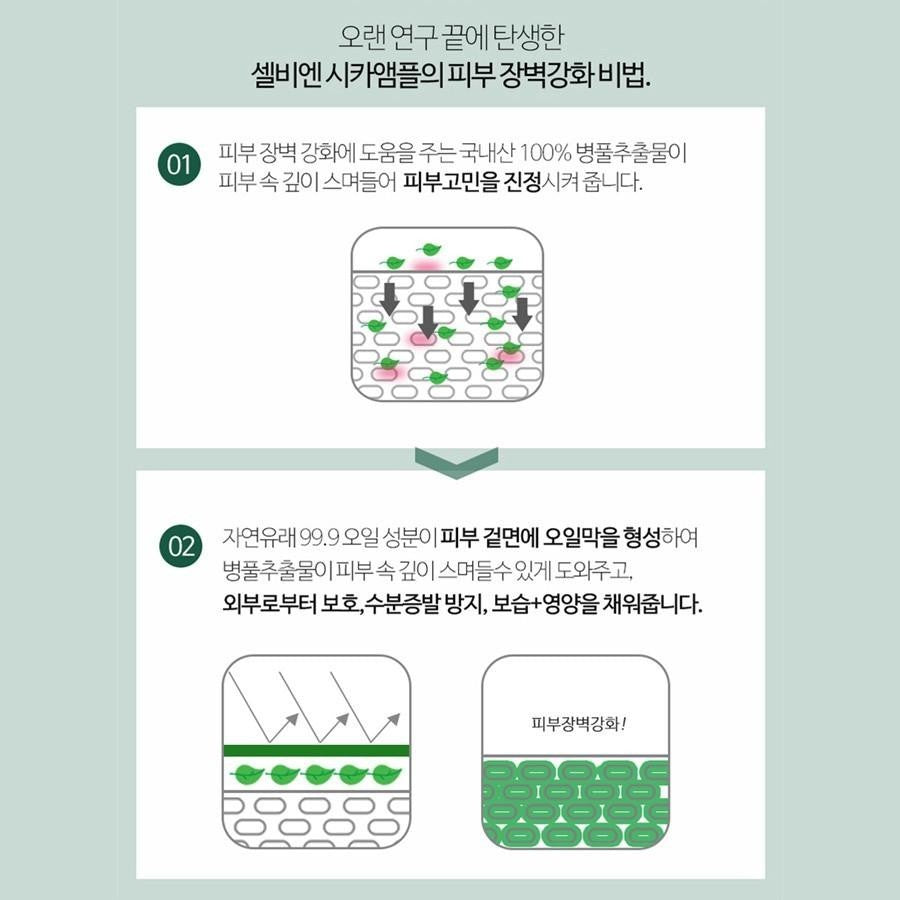 오랜 연구 끝에 탄생한
셀비엔 시카앰플의 피부 장벽강화 비법.

01 피부 장벽 강화에 도움을 주는 국내산 100% 병풀추출물이 피부 속 깊이 스며들어 피부고민을 진정시켜 줍니다.

02 자연유래 99.9 오일 성분이 피부 겉면에 오일막을 형성하여 병풀추출물이 피부 속 깊이 스며들수 있게 도와주고, 외부로부터 보호,수분증발 방지, 보습+영양을 채워줍니다.

피부장벽강화!