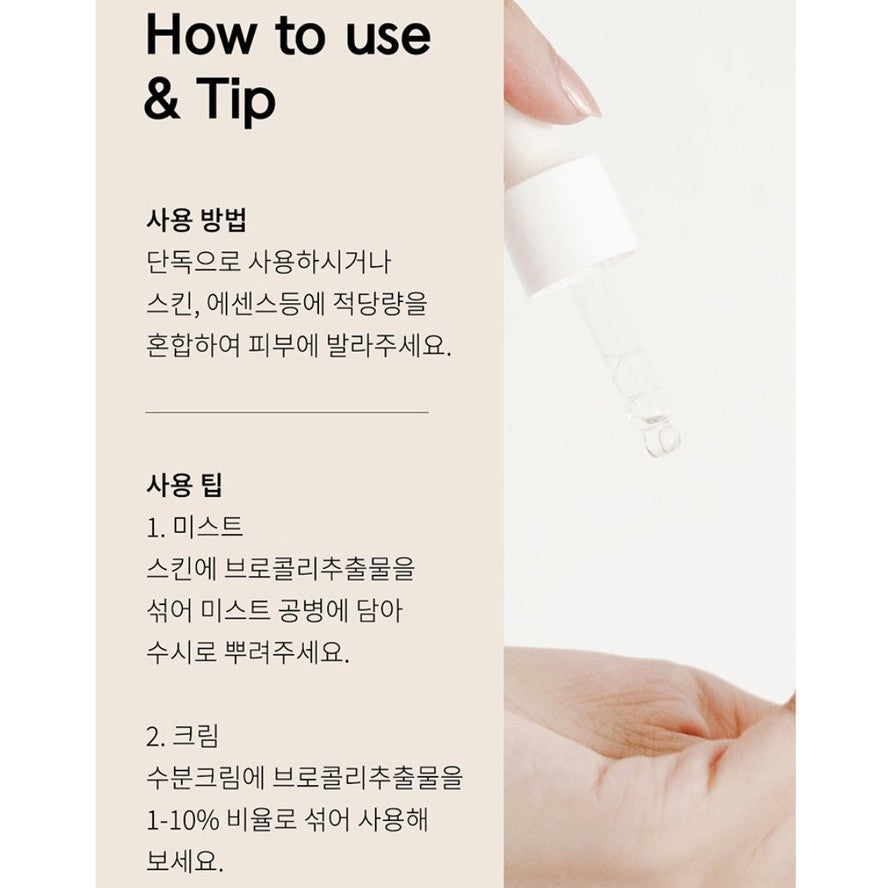 How to use
& Tip

사용 방법
단독으로 사용하시거나
스킨, 에센스등에 적당량을
혼합하여 피부에 발라주세요.

사용 팁
1. 미스트
스킨에 브로콜리추출물을
섞어 미스트 공병에 담아
수시로 뿌려주세요.

2. 크림
수분크림에 브로콜리추출물을
1-10% 비율로 섞어 사용해
보세요.