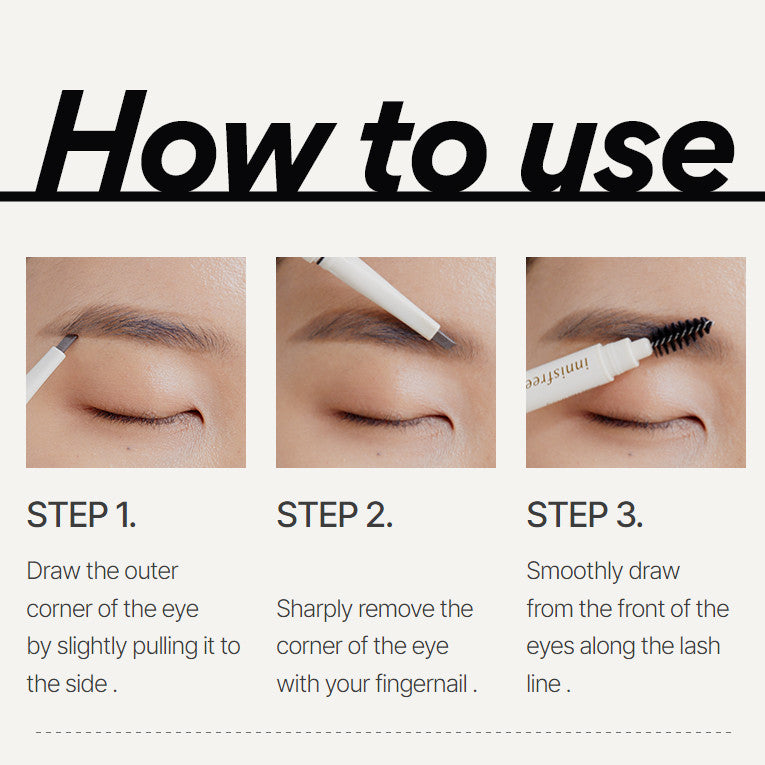 How to use

innisfree

STEP 1.

Draw the outer corner of the eye by slightly pulling it to the side .

STEP 2.

Sharply remove the corner of the eye with your fingernail .

STEP 3.

Smoothly draw from the front of the eyes along the lash line .